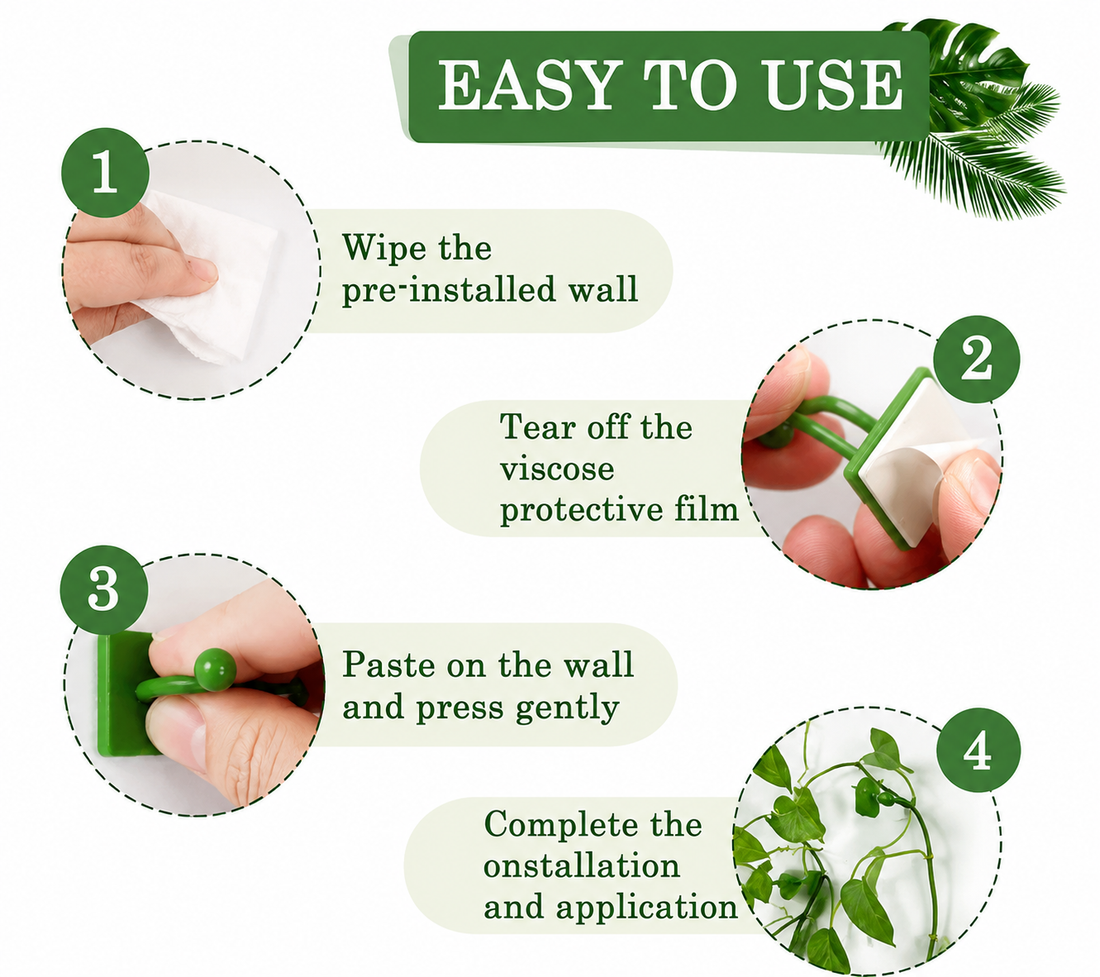 EASY TO USE

1

Wipe the pre-installed wall

2

Tear off the viscose protective film

3

Paste on the wall and press gently

4

Complete the onstallation and application