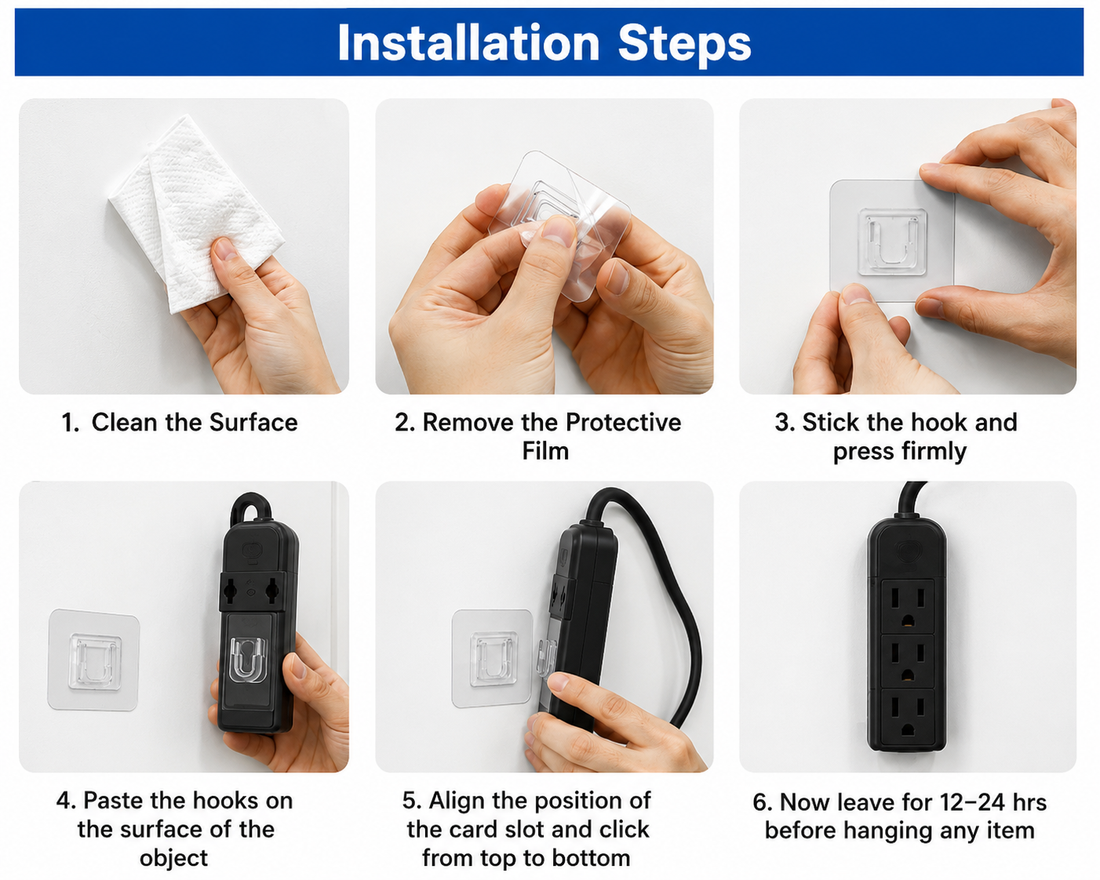 Installation Steps

1. Clean the Surface

2. Remove the Protective Film

3. Stick the hook and press firmly

4. Paste the hooks on the surface of the object

5. Align the position of the card slot and click from top to bottom

6. Now leave for 12–24 hrs before hanging any item