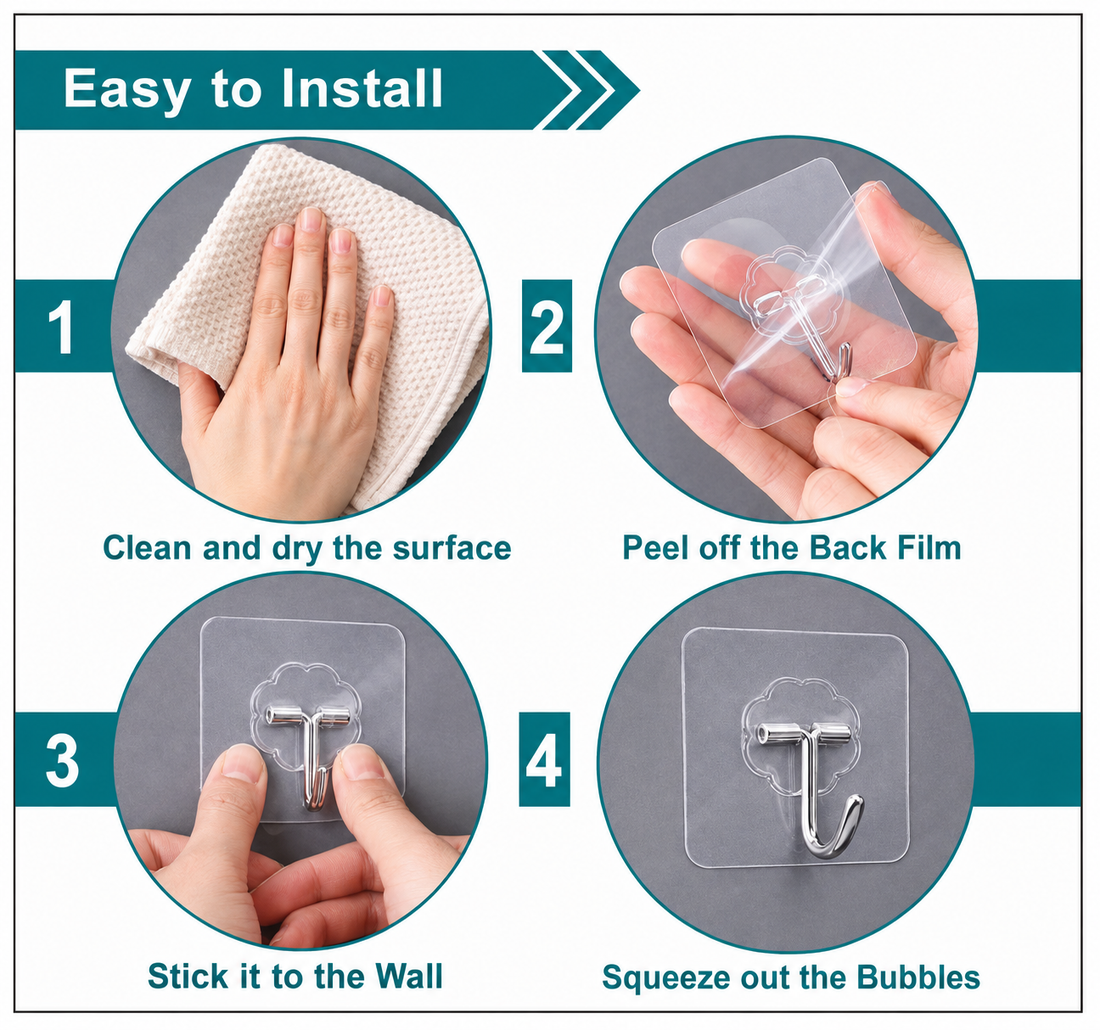 Easy to Install

1

Clean and dry the surface

2

Peel off the Back Film

3

Stick it to the Wall

4

Squeeze out the Bubbles